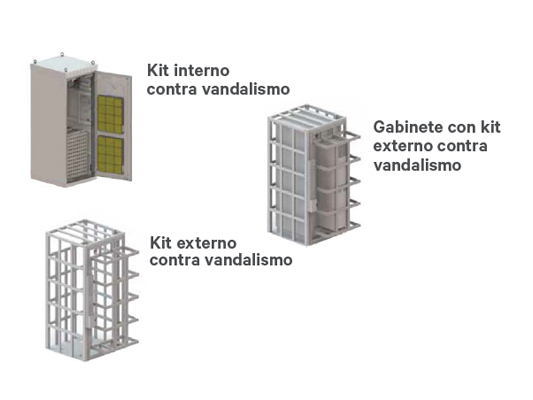 Kit interno contra vandalismo

Gabinete con kit externo contra vandalismo

Kit externo contra vandalismo